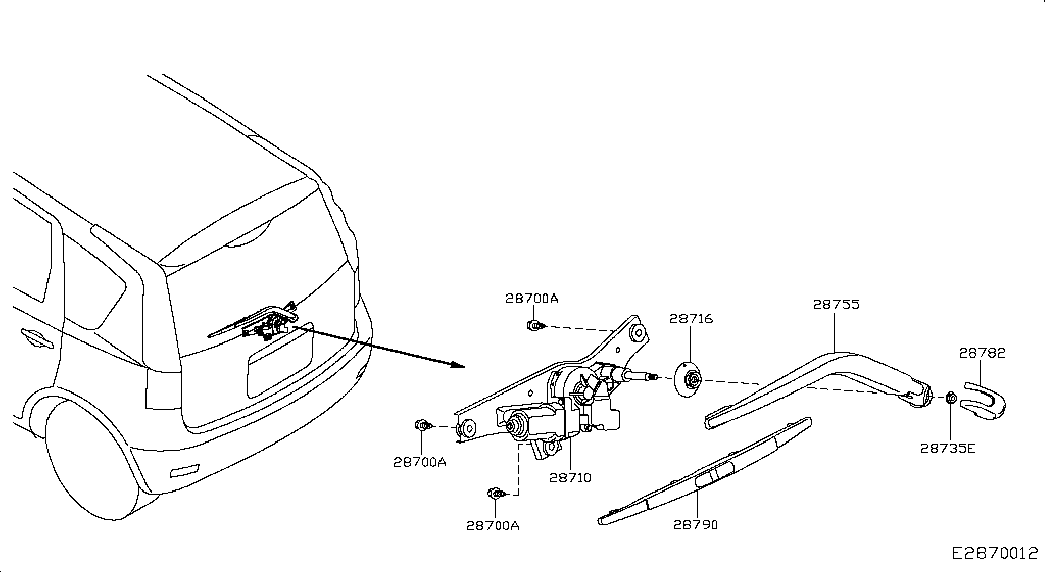 28700A
28716
28755
28782
28700A
28710
28735E
28700A
28790
E2870012