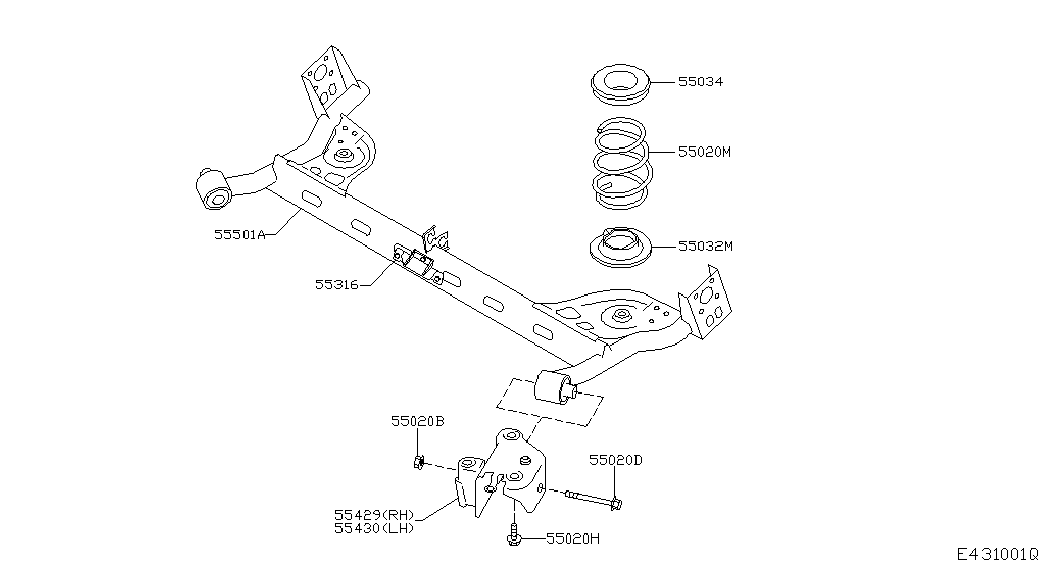 55034
55020M
55501A
55032M
55316
55020B
55020D
55429(RH)
55430(LH)
55020H
E431001Q