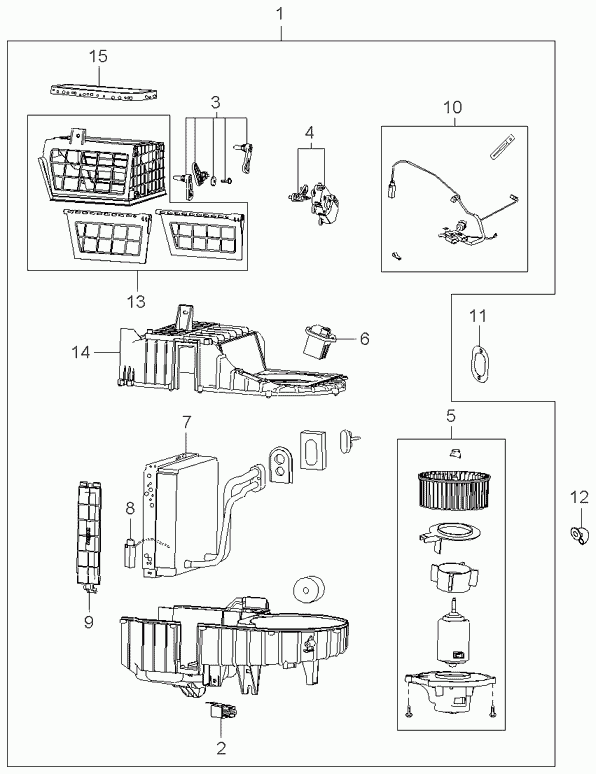 1
15
3
4
10
13
14
6
11
7
5
8
12
9
2