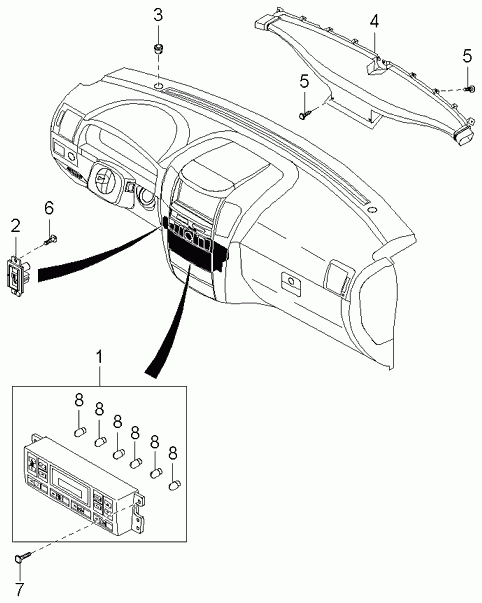 3
4
5
5
6
2
1
8
8
8
8
8
8
7