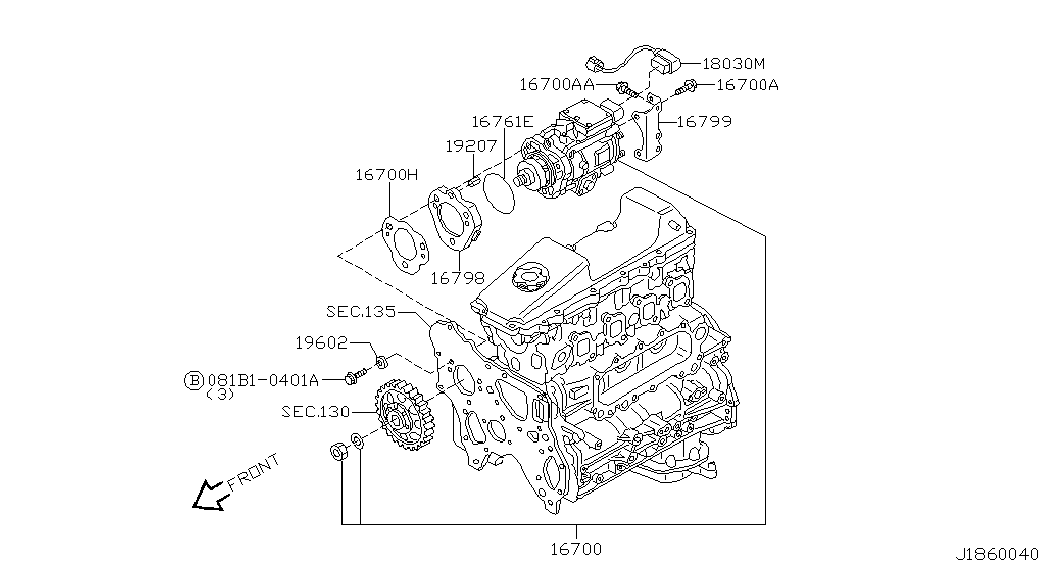 18030M
16700AA
16700A
16761E
16799
19207
16700H
16798
SEC.135
19602
B 081B1-0401A
(3)
SEC.130
FRONT
16700
J1860040