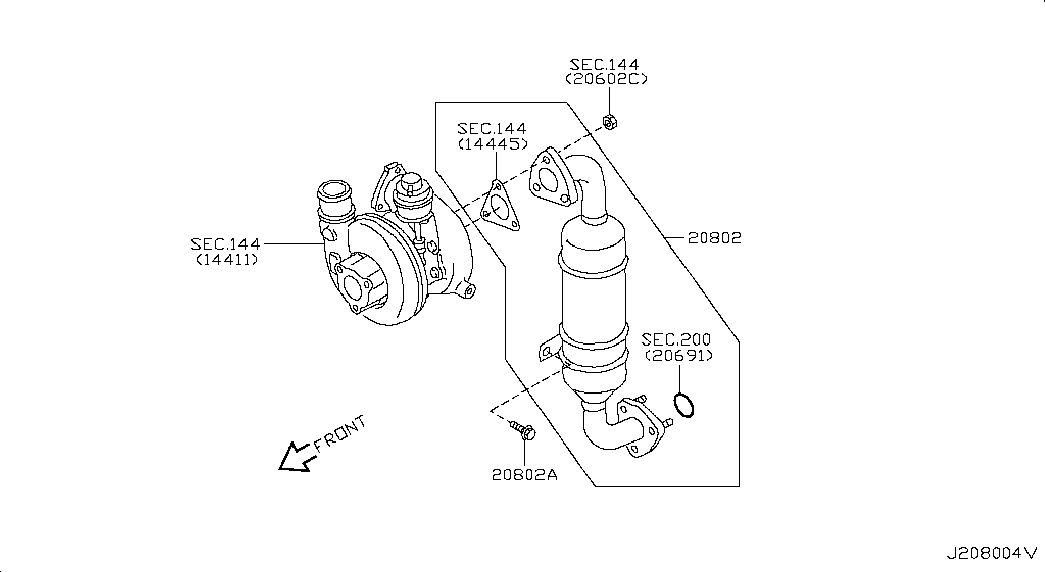 SEC.144
(20602C)

SEC.144
(14445)

SEC.144
(14411)

20802

SEC.200
(20691)

FRONT

20802A

J208004V