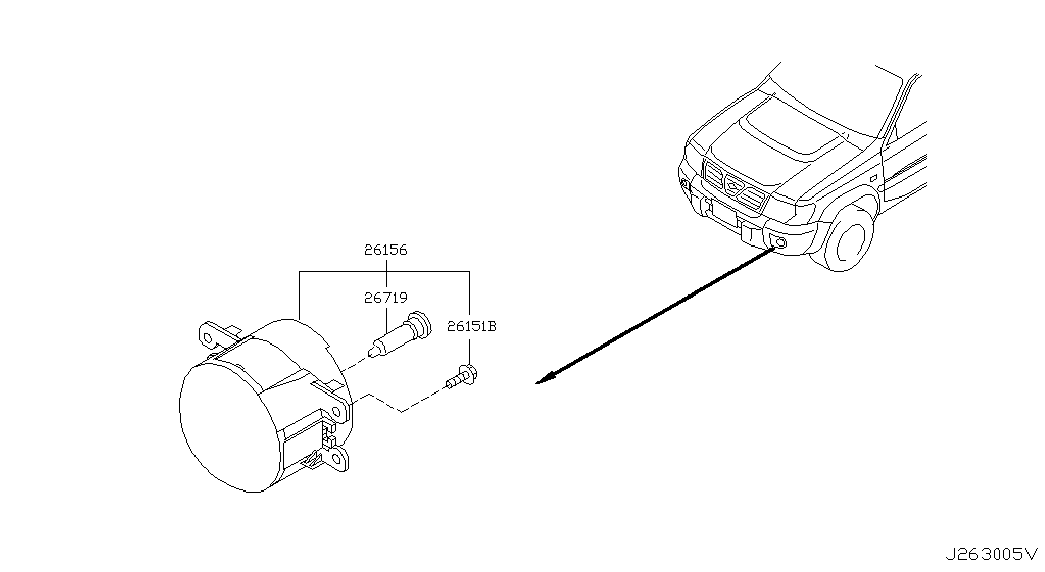 26156
26719
26151B
J263005V