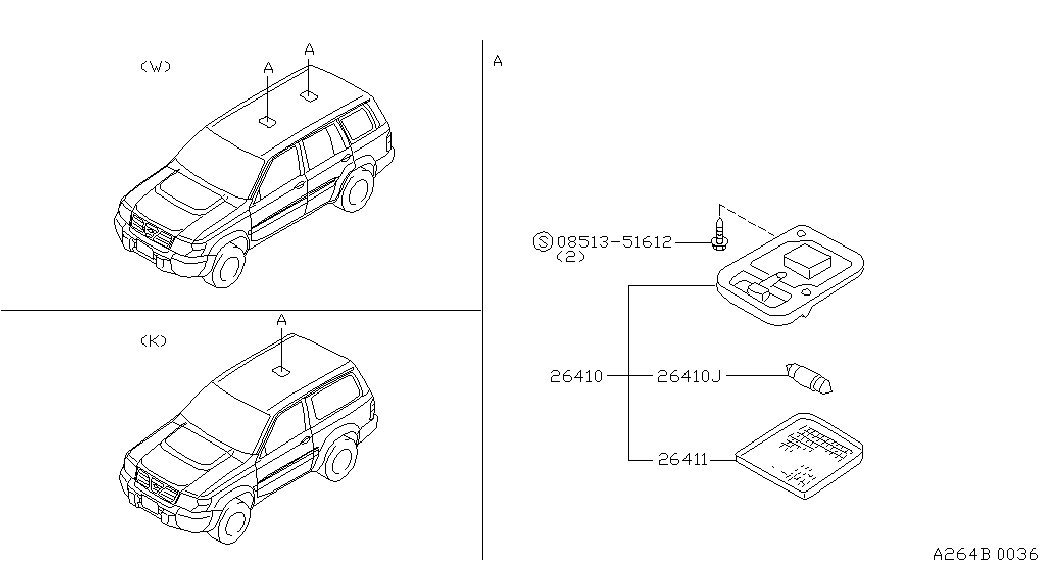 (W)
A
A

(K)
A

A

S 08513-51612
(2)

26410
26410J
26411

A264B 0036