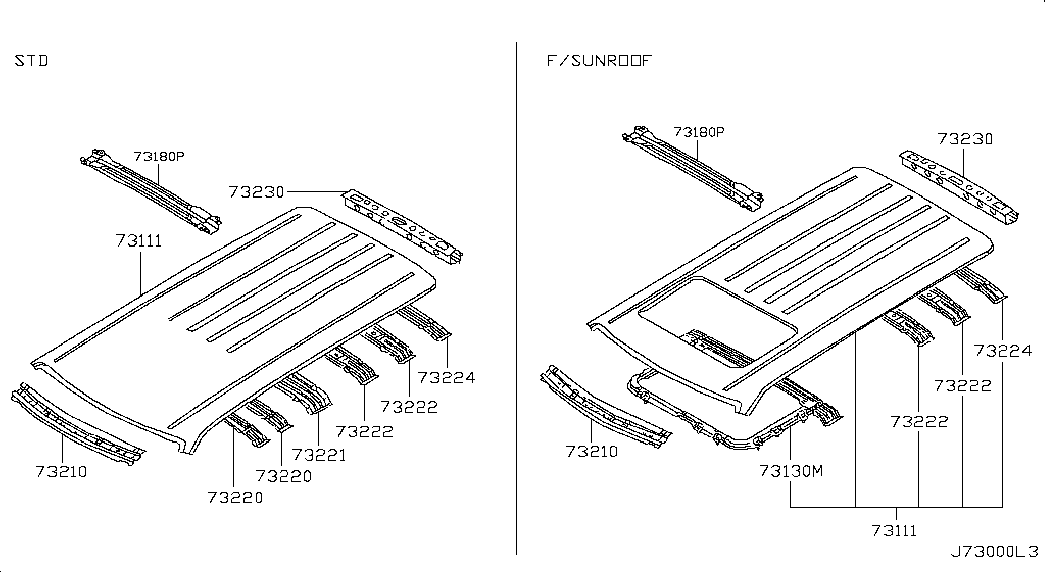 STD

73180P
73230
73111
73224
73222
73222
73221
73220
73220
73210

F/SUNROOF

73180P
73230
73224
73222
73222
73210
73130M
73111

J73000L3