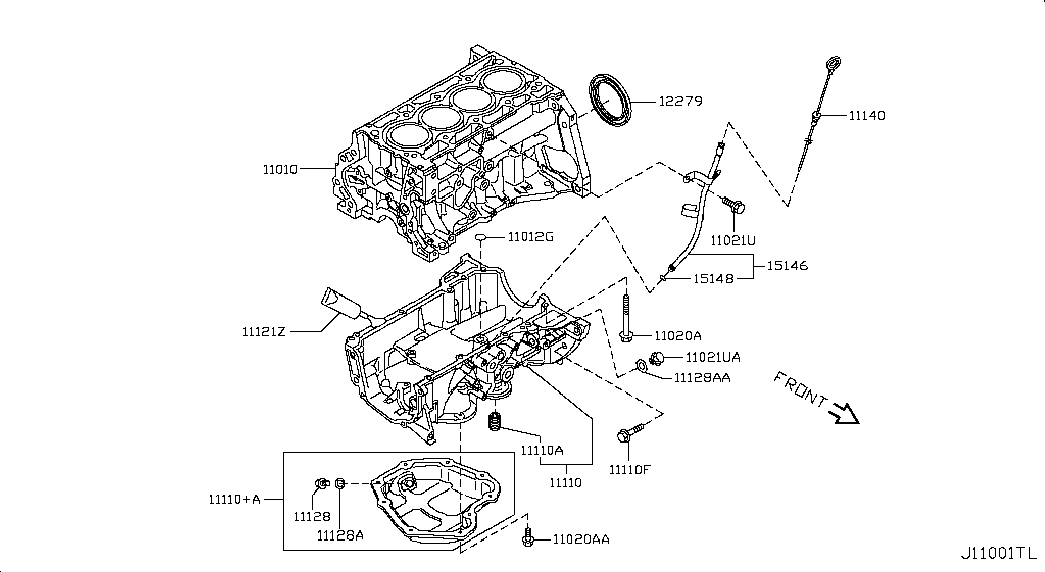 12279
11140
11010
11021U
11012G
15146
15148
11121Z
11020A
11021UA
11128AA
FRONT
11110A
11110
11110F
11110+A
11128
11128A
11020AA
J11001TL