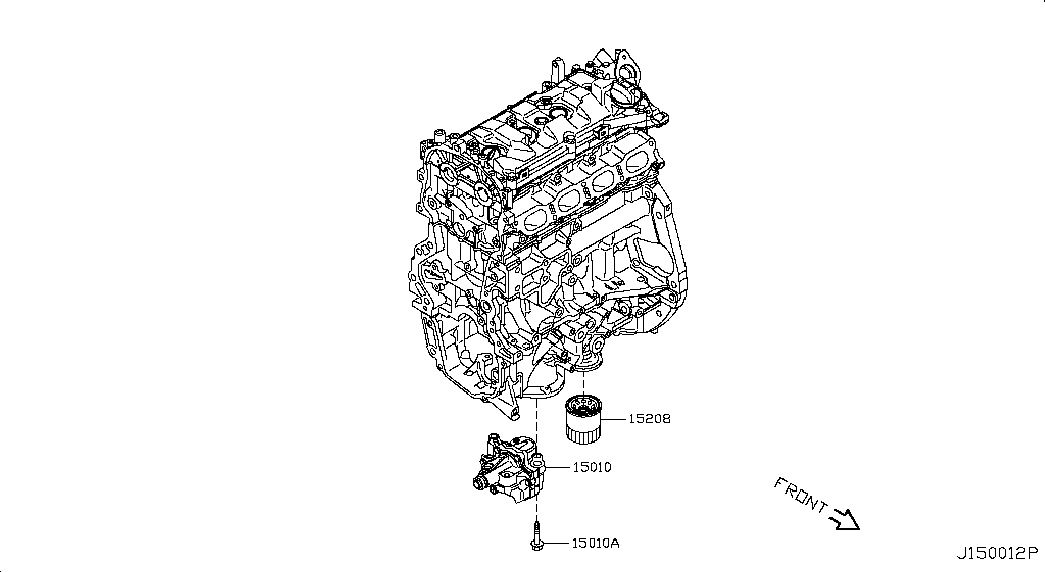 15208
15010
15010A
FRONT
J150012P