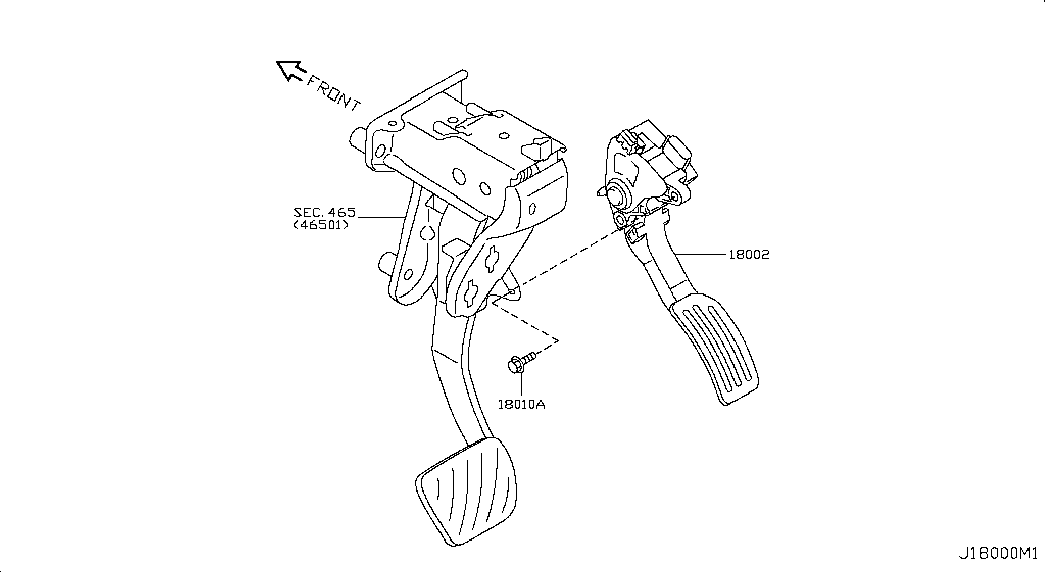 FRONT

SEC. 465
(46501)

18002

18010A

J18000M1