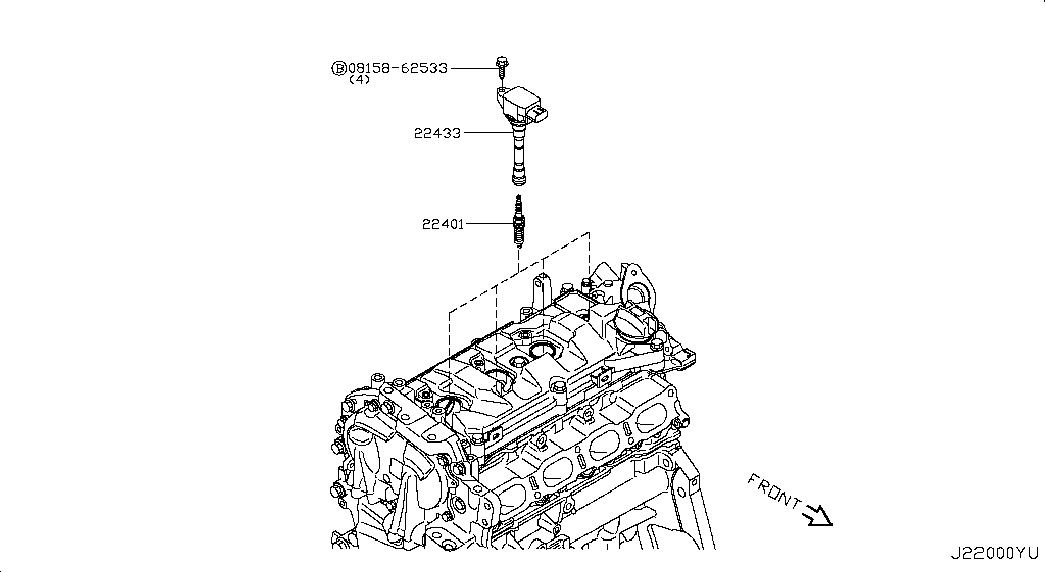 Ⓑ08158-62533
(4)
22433
22401
FRONT
J22000YU