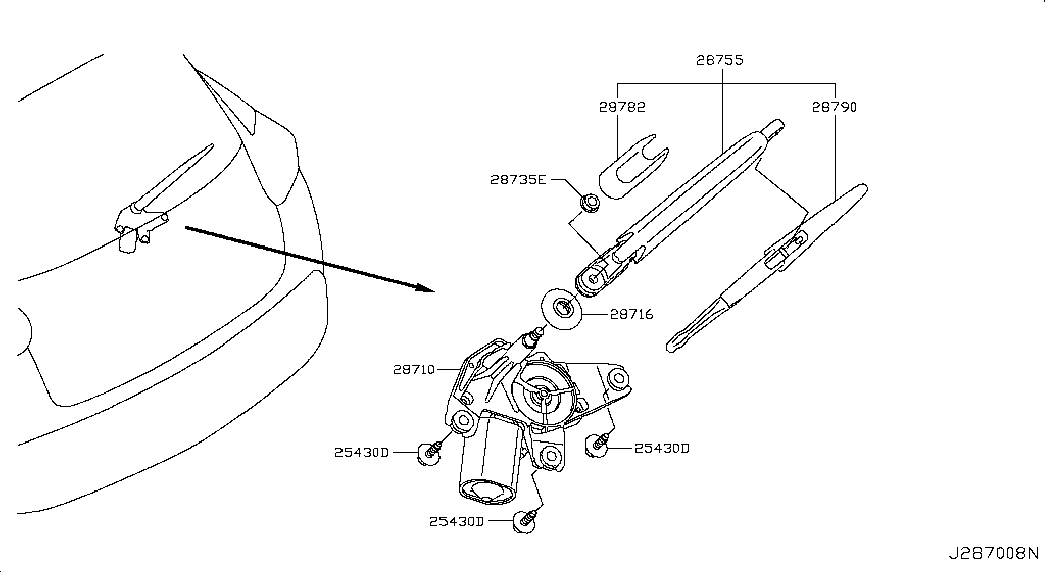 28755
28782
28790
28735E
28716
28710
25430D
25430D
25430D
J287008N