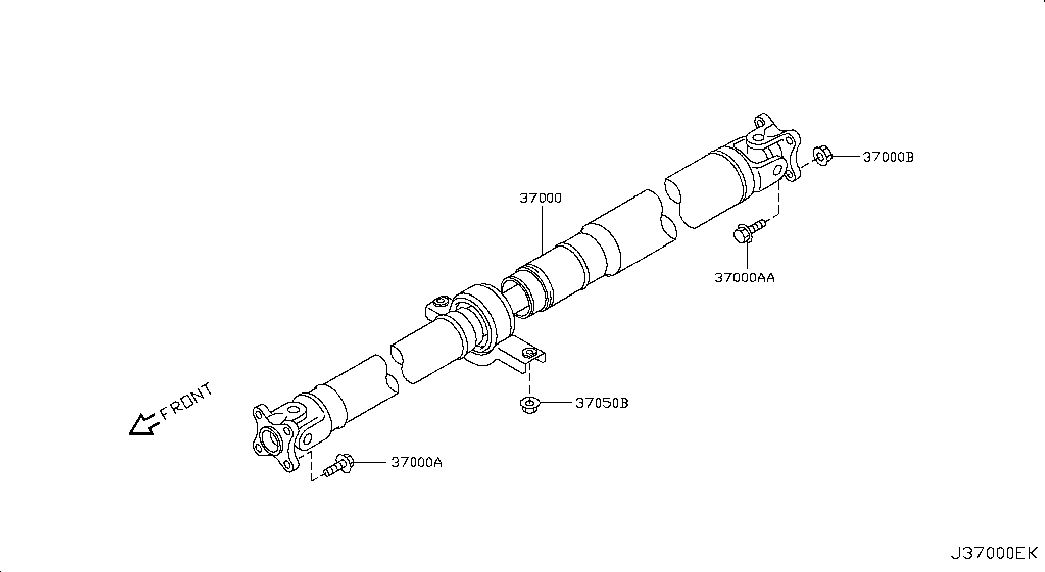 37000B
37000
37000AA
FRONT
37050B
37000A
J37000EK