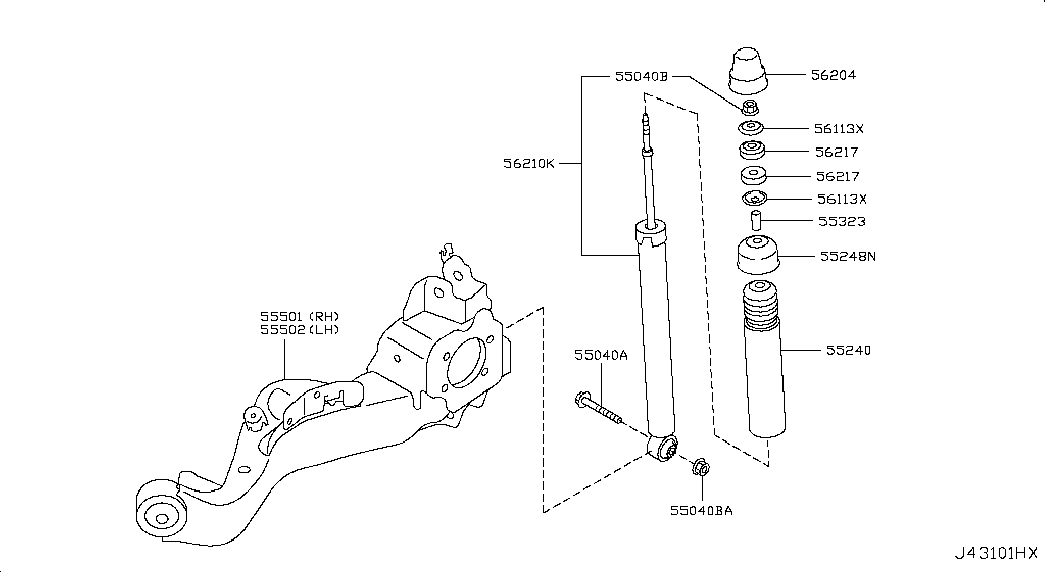 55040B
56204
56113X
56217
56217
56113X
55323
55248N
55240
56210K
55501 (RH)
55502 (LH)
55040A
55040BA
J43101HX