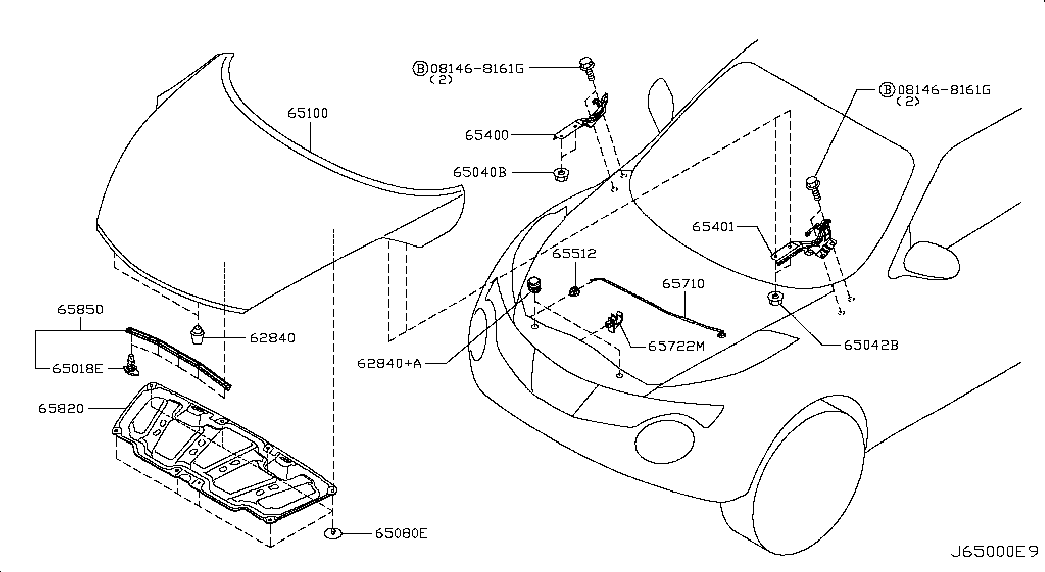 Ⓑ08146-8161G
(2)

Ⓑ08146-8161G
(2)

65100

65400

65040B

65401

65512

65710

65850

62840

65018E

62840+A

65722M

65042B

65820

65080E

J65000E9