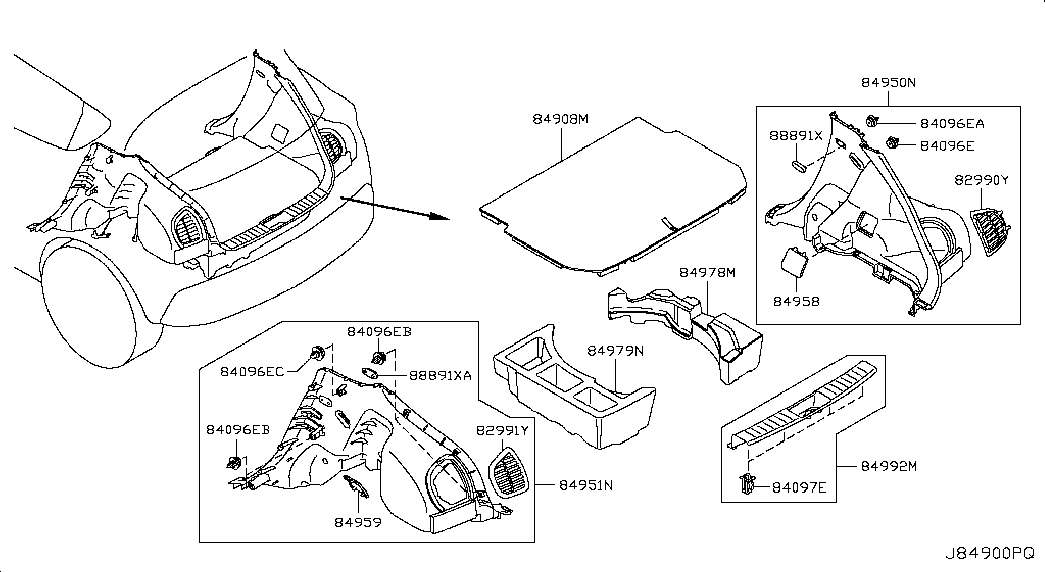 84908M
84950N
88891X
84096EA
84096E
82990Y
84958
84978M
84979N
84096EB
84096EC
88891XA
84096EB
82991Y
84951N
84959
84992M
84097E
J84900PQ