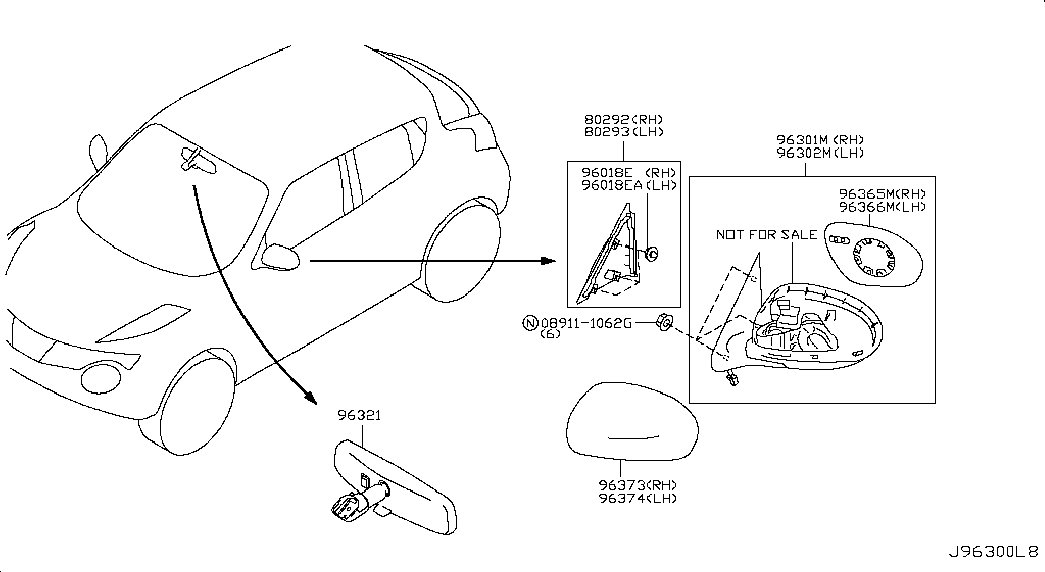 80292(RH)
80293(LH)

96018E (RH)
96018EA(LH)

96301M (RH)
96302M(LH)

96365M(RH)
96366M(LH)

NOT FOR SALE

Ⓝ08911-1062G
(6)

96321

96373(RH)
96374(LH)

J96300L8