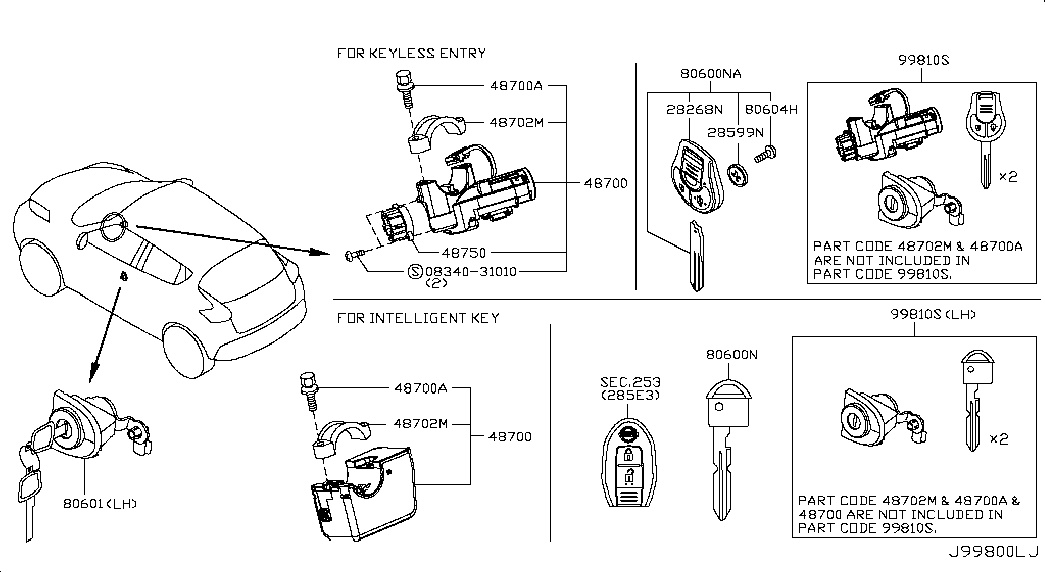 FOR KEYLESS ENTRY

48700A

48702M

48700

48750

Ⓢ08340-31010
(2)

80600NA

28268N

80604H

28599N

99810S

×2

PART CODE 48702M & 48700A ARE NOT INCLUDED IN PART CODE 99810S.

FOR INTELLIGENT KEY

48700A

48702M

48700

80601(LH)

SEC.253
(285E3)

80600N

99810S(LH)

×2

PART CODE 48702M & 48700A & 48700 ARE NOT INCLUDED IN PART CODE 99810S.

J99800LJ