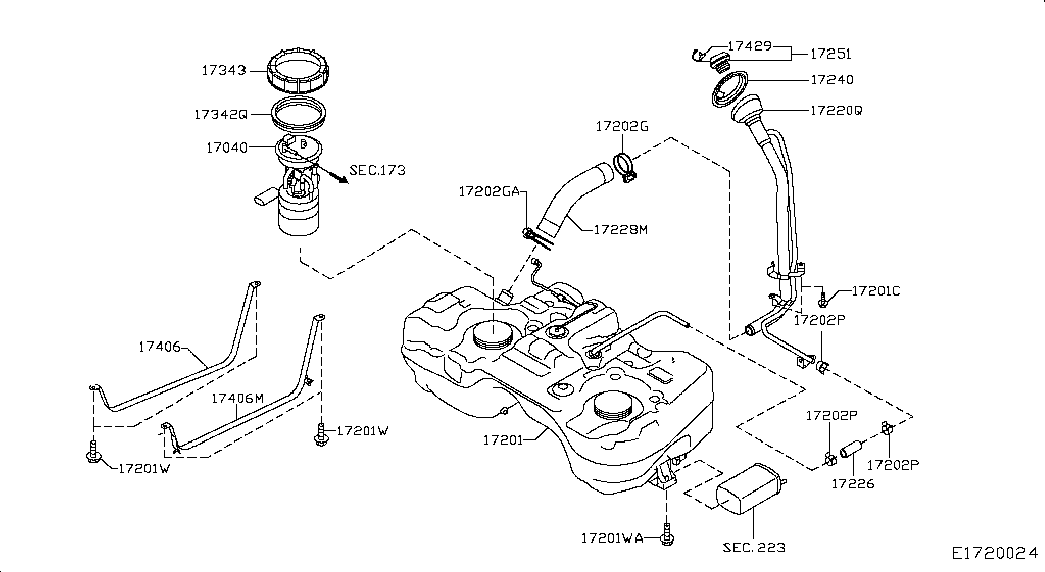 17343
17342Q
17040
SEC.173
17429
17251
17240
17220Q
17202G
17202GA
17228M
17201C
17202P
17406
17406M
17201W
17201W
17201
17202P
17202P
17226
17201WA
SEC.223
E1720024