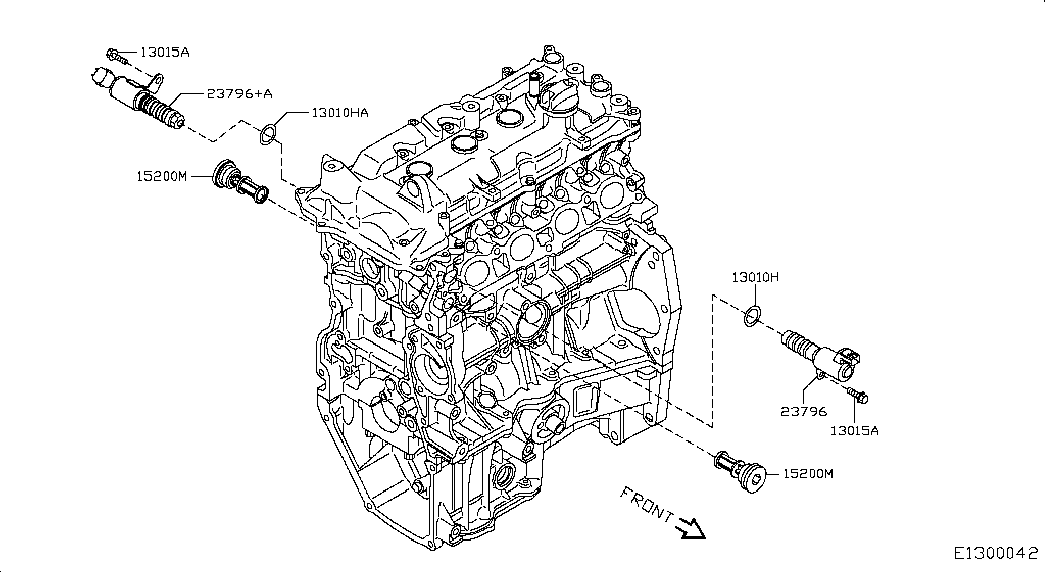 13015A
23796+A
13010HA
15200M
13010H
23796
13015A
15200M
FRONT
E1300042