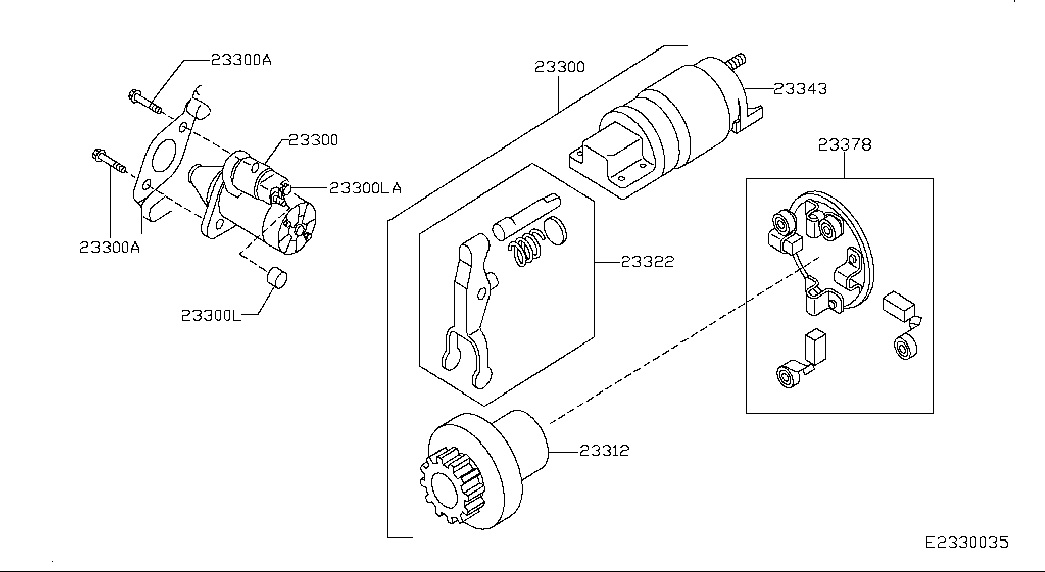 23300A
23300
23300LA
23300A
23300L
23300
23343
23378
23322
23312
E2330035