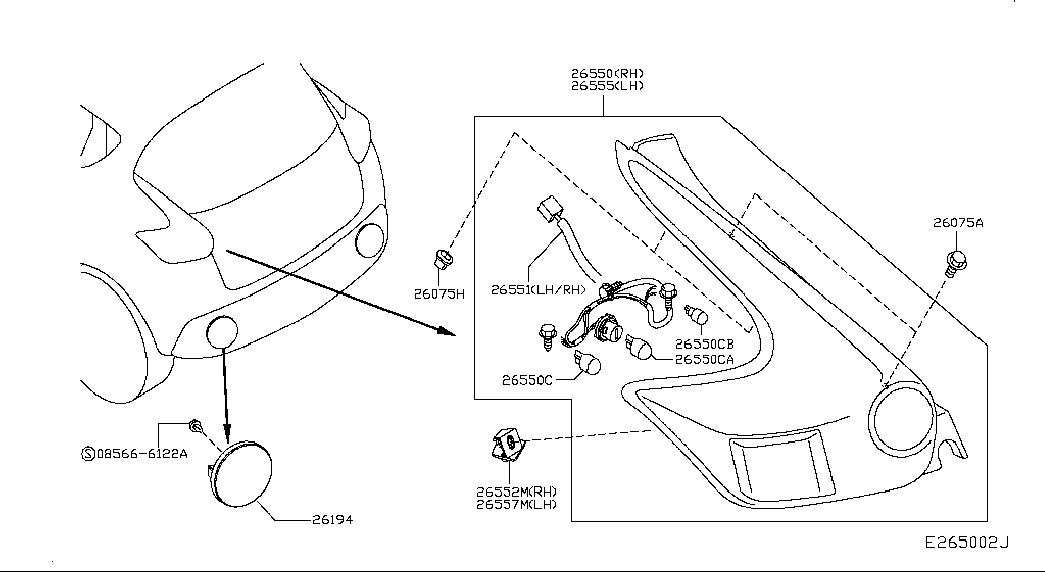 26550(RH)
26555(LH)

26075A

26075H

26551(LH/RH)

26550CB

26550CA

26550C

Ⓢ08566-6122A

26194

26552M(RH)
26557M(LH)

E265002J