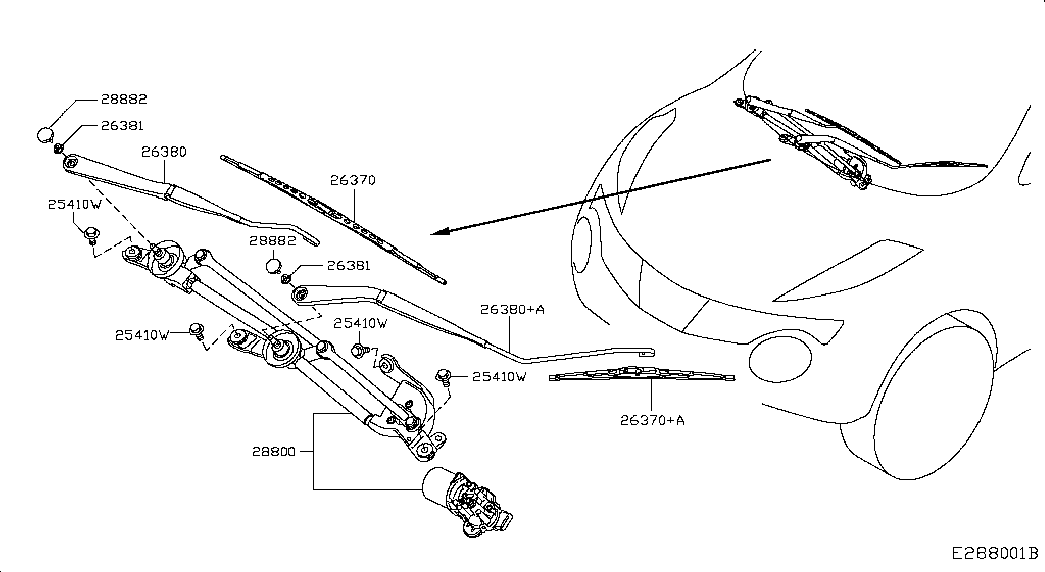 28882
26381
26380
26370
25410W
28882
26381
26380+A
25410W
25410W
25410W
26370+A
28800
E288001B