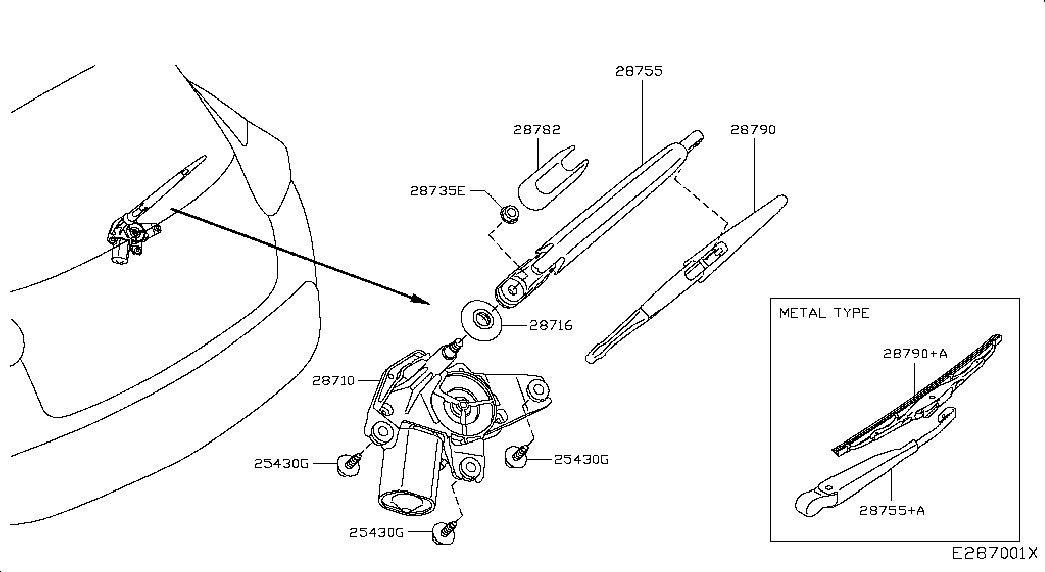 28755
28782
28790
28735E
28716
28710
25430G
25430G
25430G
METAL TYPE
28790+A
28755+A
E287001X