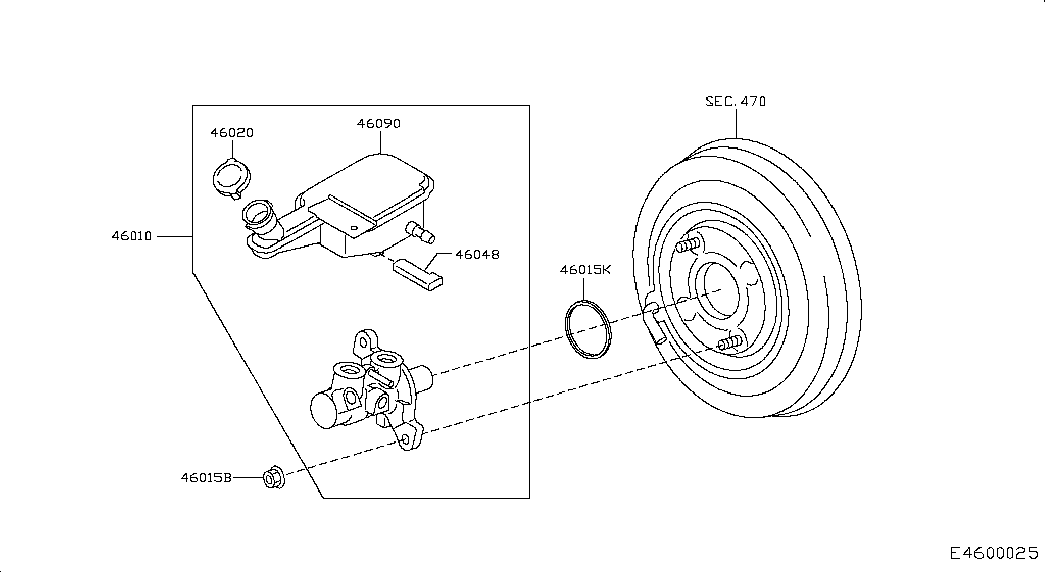 SEC.470

46020

46090

46010

46048

46015K

46015B

E4600025