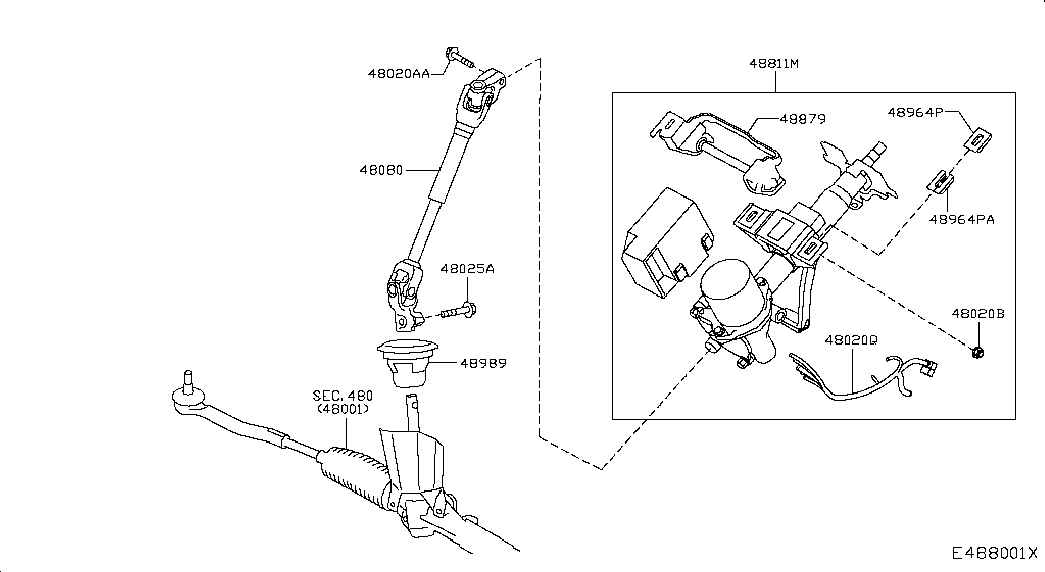 48020AA

48080

48025A

48989

SEC.480
(48001)

48811M

48879

48964P

48964PA

48020B

48020Q

E488001X