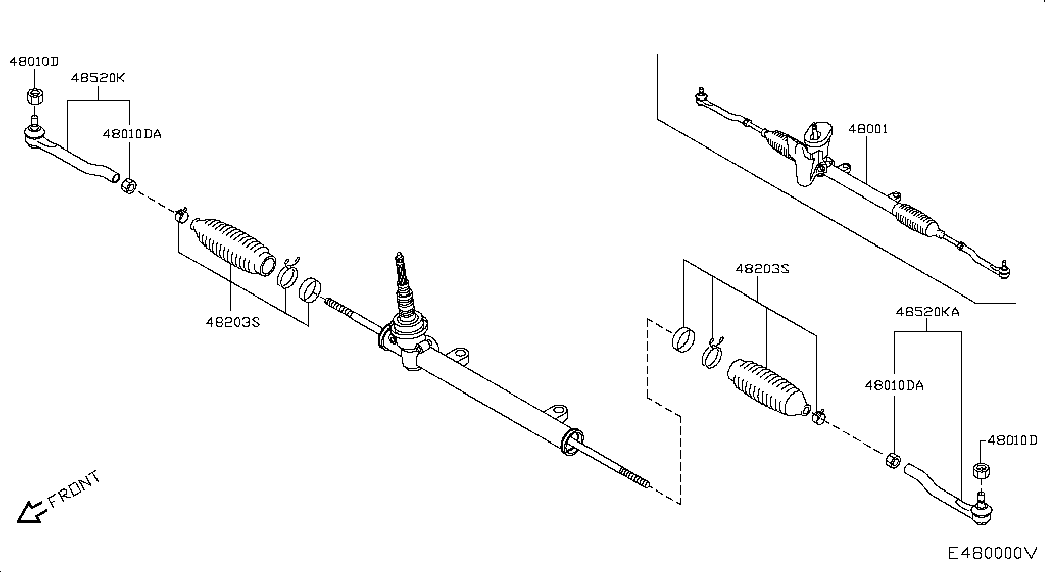 48010D
48520K
48010DA
48203S
48001
48203S
48520KA
48010DA
48010D
FRONT
E480000V