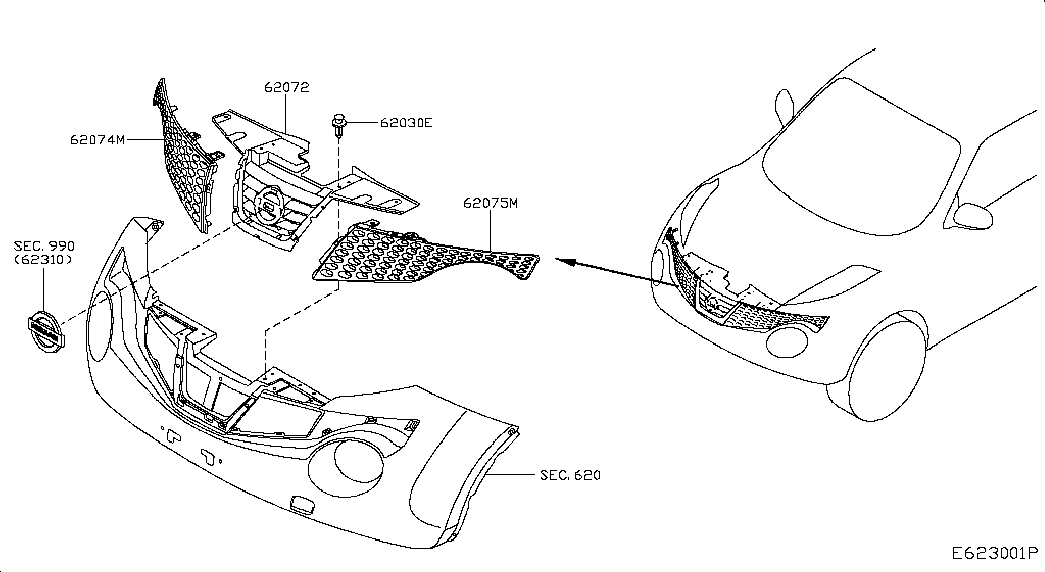 62072
62030E
62074M
62075M
SEC. 990
(62310)
SEC. 620
E623001P