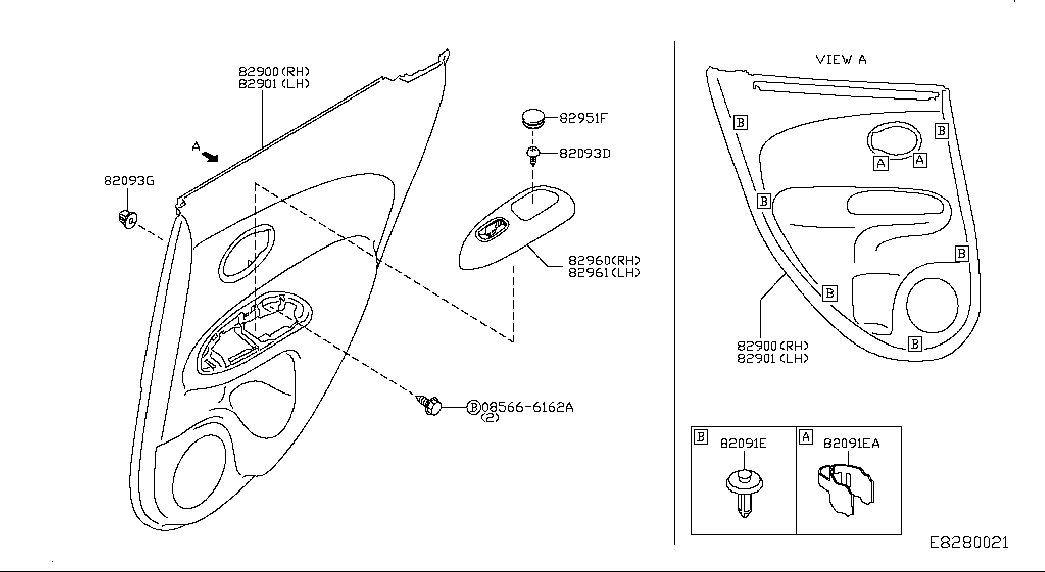 82900(RH)
82901(LH)

A

82093G

82951F

82093D

82960(RH)
82961(LH)

B 08566-6162A
(2)

VIEW A

B
B
A A
B
B
B
B

82900(RH)
82901(LH)

B 82091E

A 82091EA

E8280021