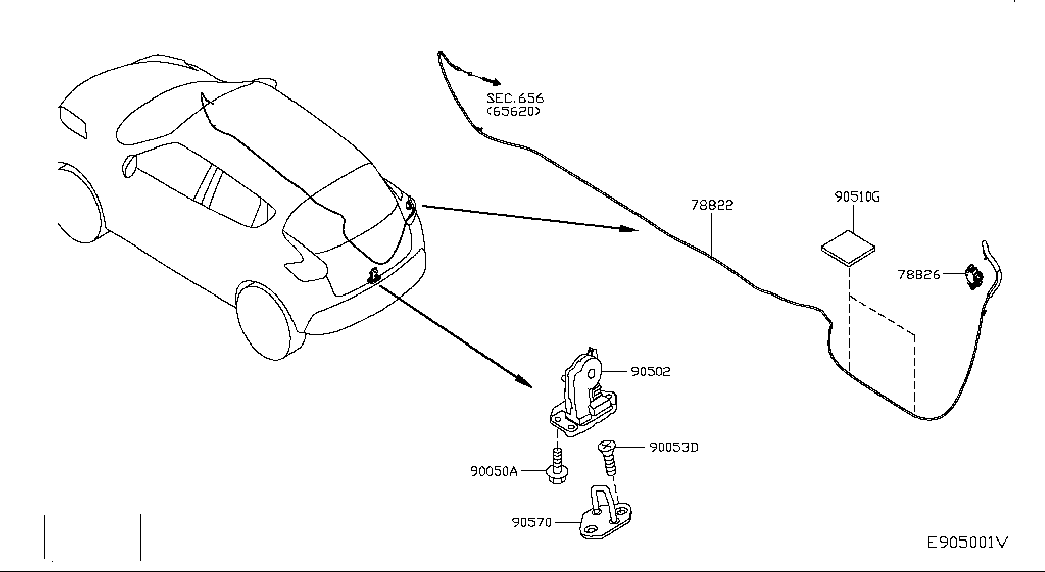 SEC.656
<65620>

78822

90510G

78826

90502

90053D

90050A

90570

E905001V