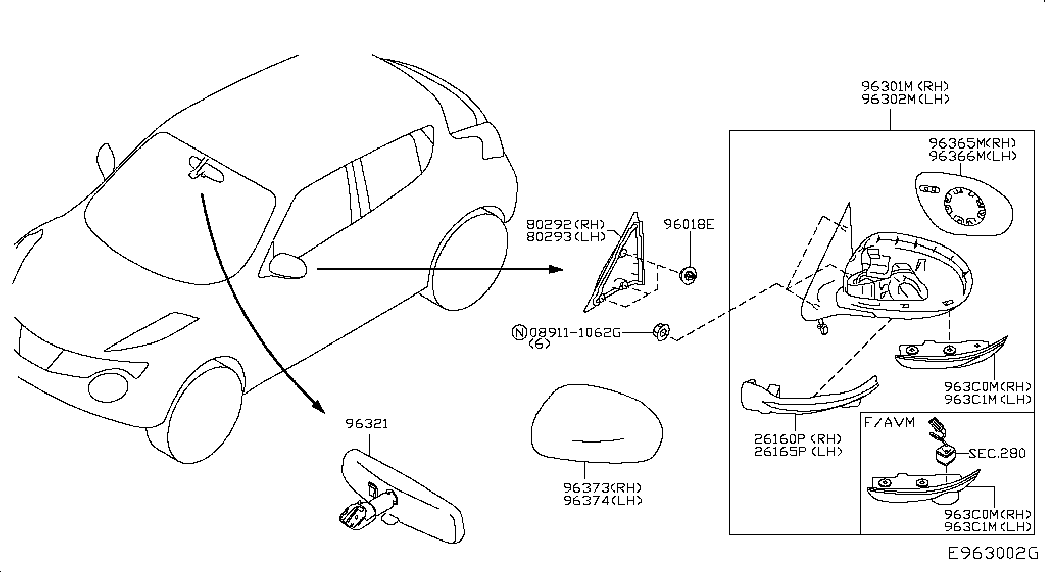 96301M (RH)
96302M (LH)

96365M(RH)
96366M(LH)

80292(RH)
80293(LH)

96018E

Ⓝ08911-1062G
(6)

963C0M(RH)
963C1M(LH)

26160P (RH)
26165P (LH)

F/AVM

SEC.280

963C0M(RH)
963C1M(LH)

96321

96373(RH)
96374(LH)

E963002G