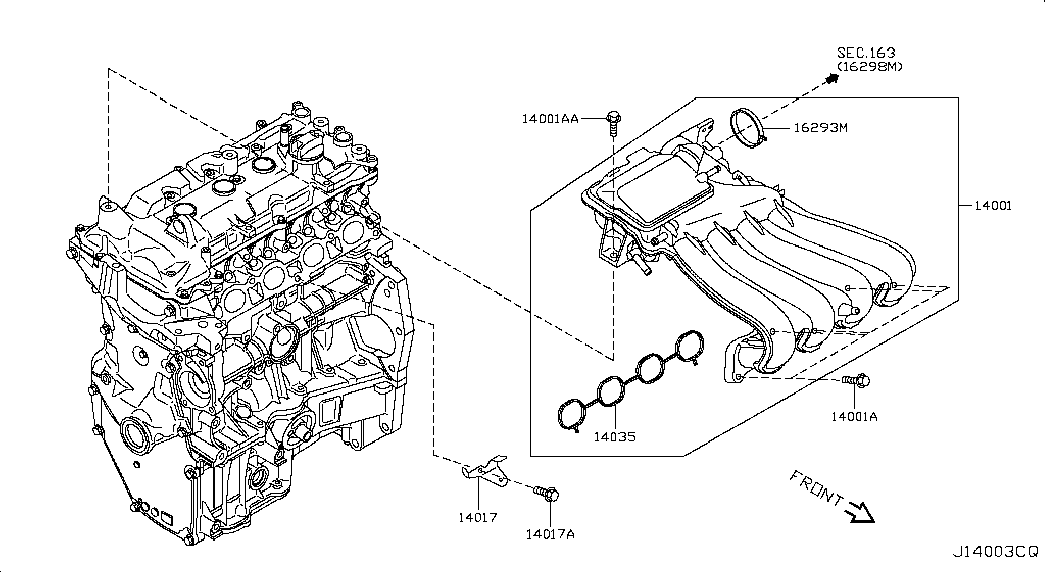 SEC.163
(16298M)

14001AA

16293M

14001

14035

14001A

14017

14017A

FRONT

J14003CQ