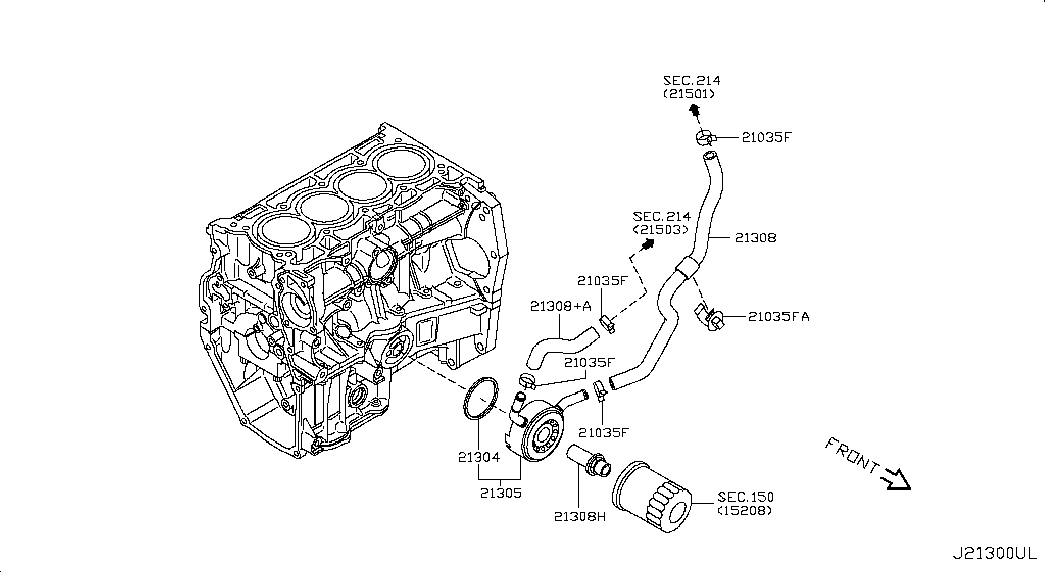 SEC.214
(21501)

21035F

SEC.214
(21503)

21308

21035F

21308+A

21035FA

21035F

21035F

21304

21305

21308H

SEC.150
(15208)

FRONT

J21300UL