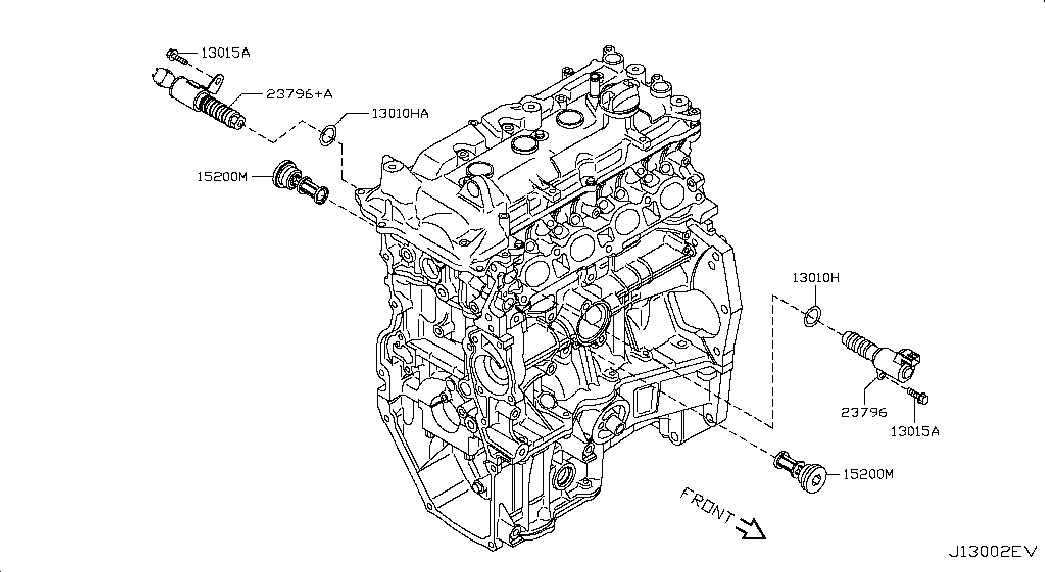 13015A
23796+A
13010HA
15200M
13010H
23796
13015A
15200M
FRONT
J13002EV