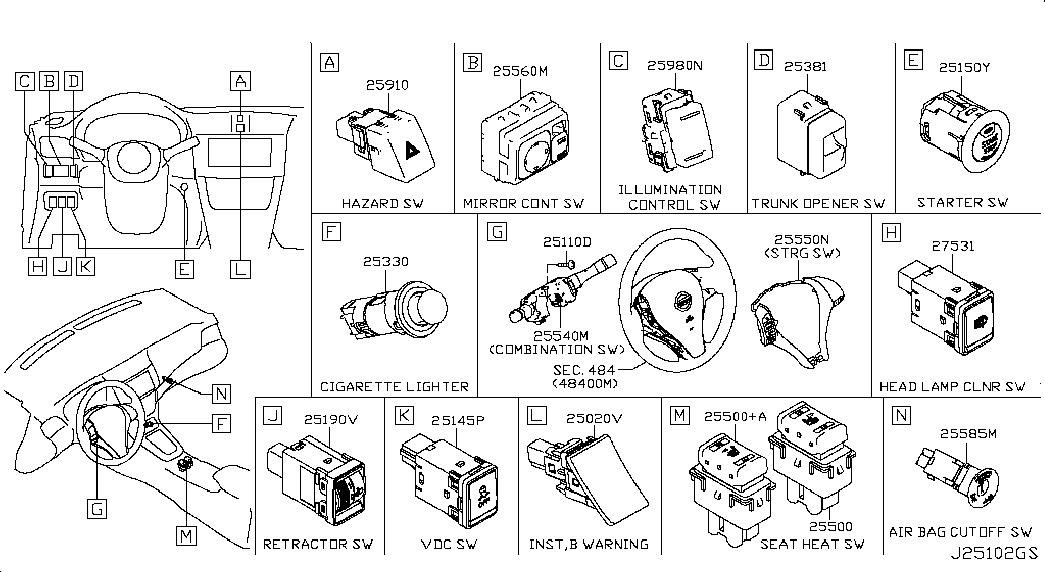 C B D A

H J K E L

N

F

G

M

A
25910
HAZARD SW

B
25560M
MIRROR CONT SW

C
25980N
ILLUMINATION CONTROL SW

D
25381
TRUNK OPENER SW

E
25150Y
STARTER SW

F
25330
CIGARETTE LIGHTER

G
25110D
25540M
(COMBINATION SW)
SEC. 484
(48400M)
25550N
(STRG SW)

H
27531
HEAD LAMP CLNR SW

J
25190V
RETRACTOR SW

K
25145P
VDC SW

L
25020V
INST,B WARNING

M
25500+A
25500
SEAT HEAT SW

N
25585M
AIR BAG CUT OFF SW

J25102GS