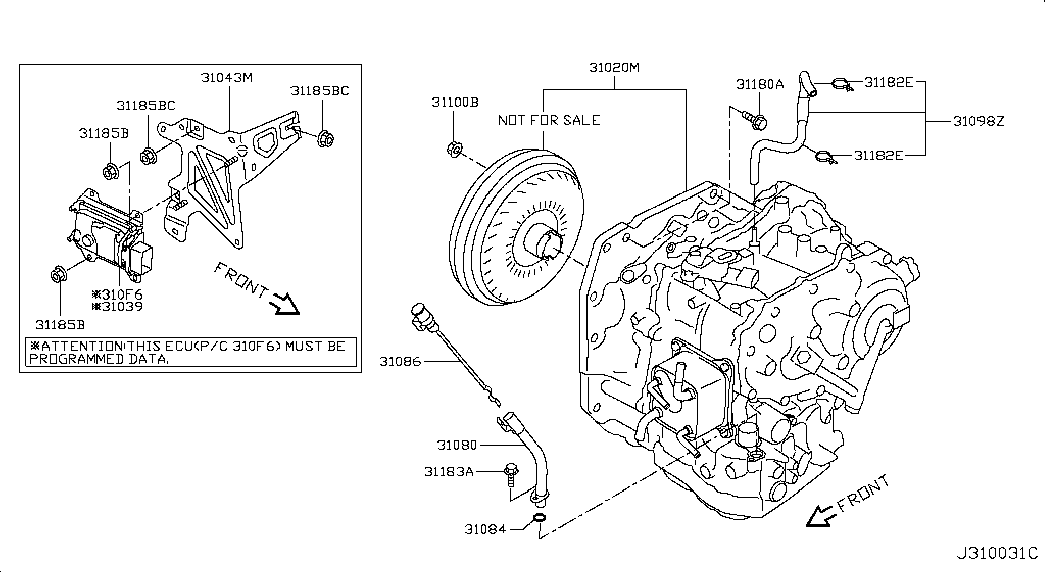 31043M
31185BC
31185BC
31185B
FRONT
※310F6
※31039
31185B
※ATTENTION:THIS ECU(P/C 310F6) MUST BE PROGRAMMED DATA.
31020M
31100B
NOT FOR SALE
31180A
31182E
31098Z
31182E
31086
31080
31183A
31084
FRONT
J310031C