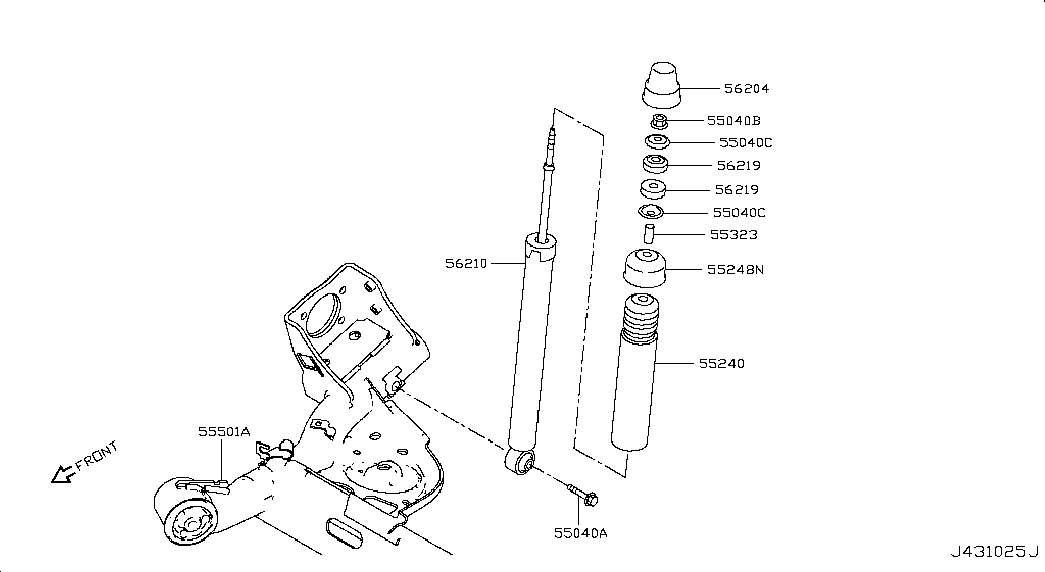 56204
55040B
55040C
56219
56219
55040C
55323
56210
55248N
55240
55501A
FRONT
55040A
J431025J