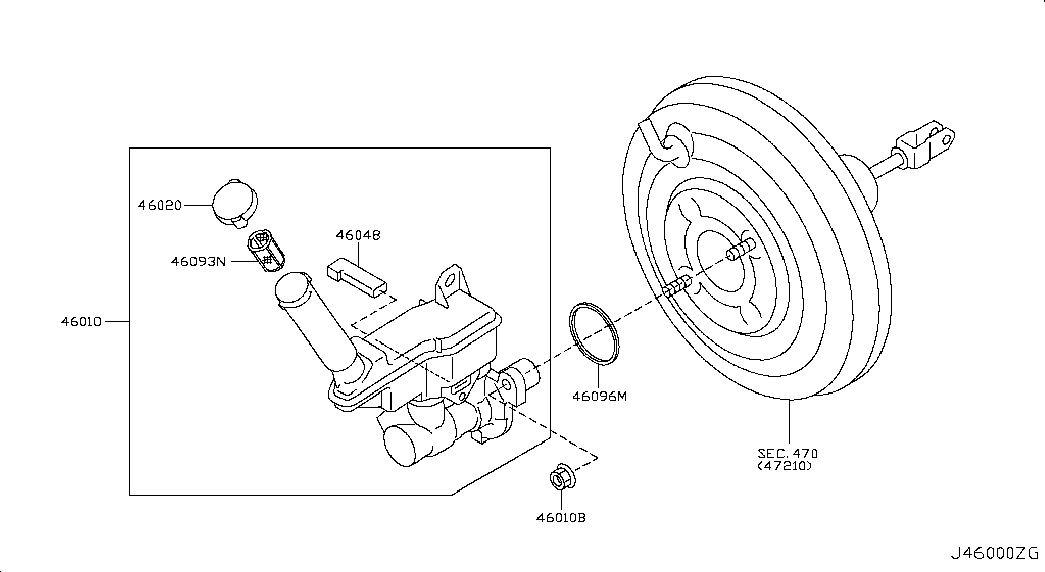 46020
46048
46093N
46010
46096M
SEC. 470
(47210)
46010B
J46000ZG