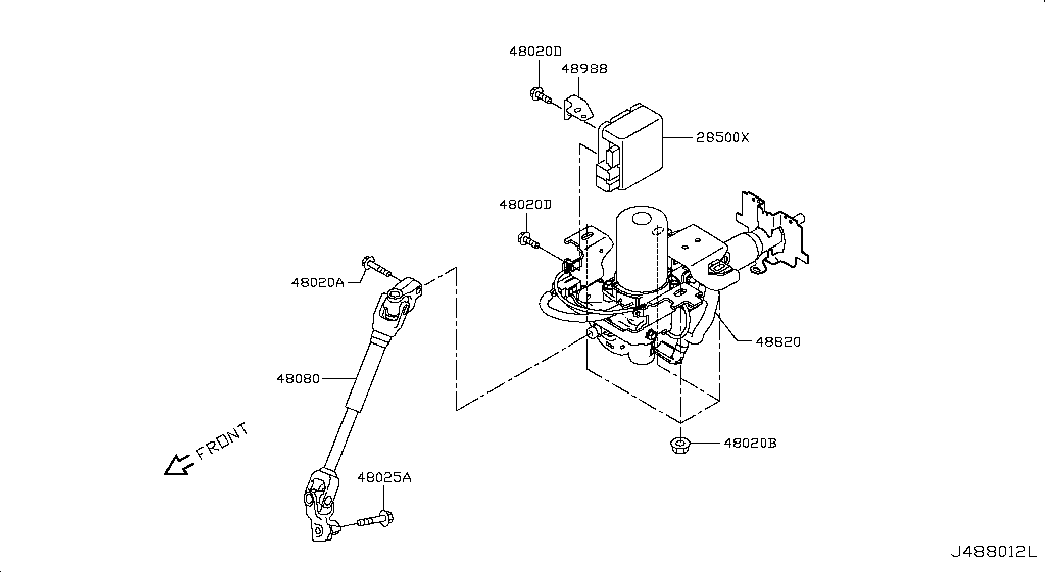 48020D
48988
28500X
48020D
48020A
48820
48080
48020B
FRONT
48025A
J488012L