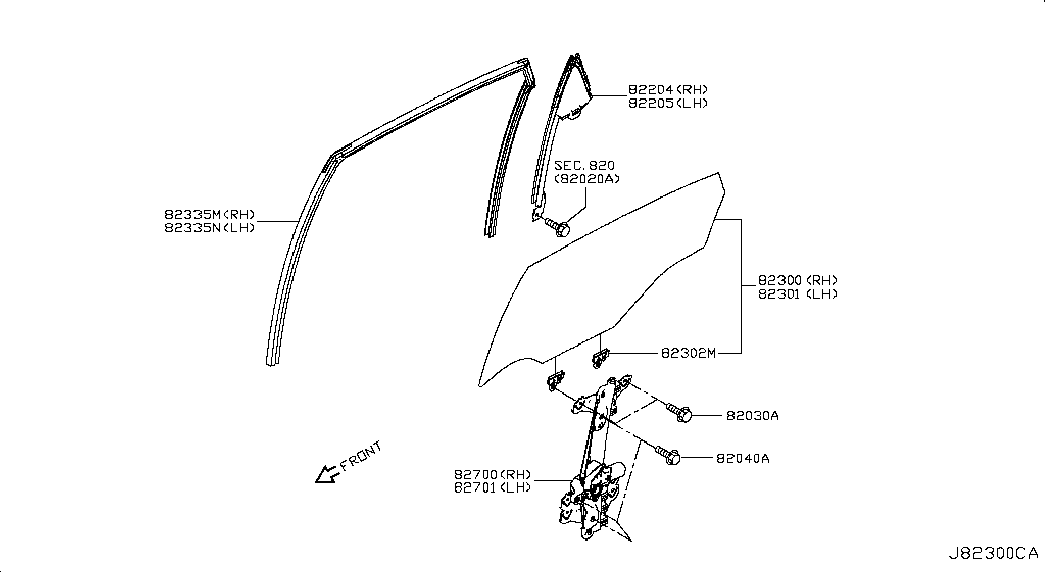 82204(RH)
82205(LH)

SEC. 820
(82020A)

82335M(RH)
82335N(LH)

82300(RH)
82301(LH)

82302M

82030A

82040A

FRONT

82700(RH)
82701(LH)

J82300CA