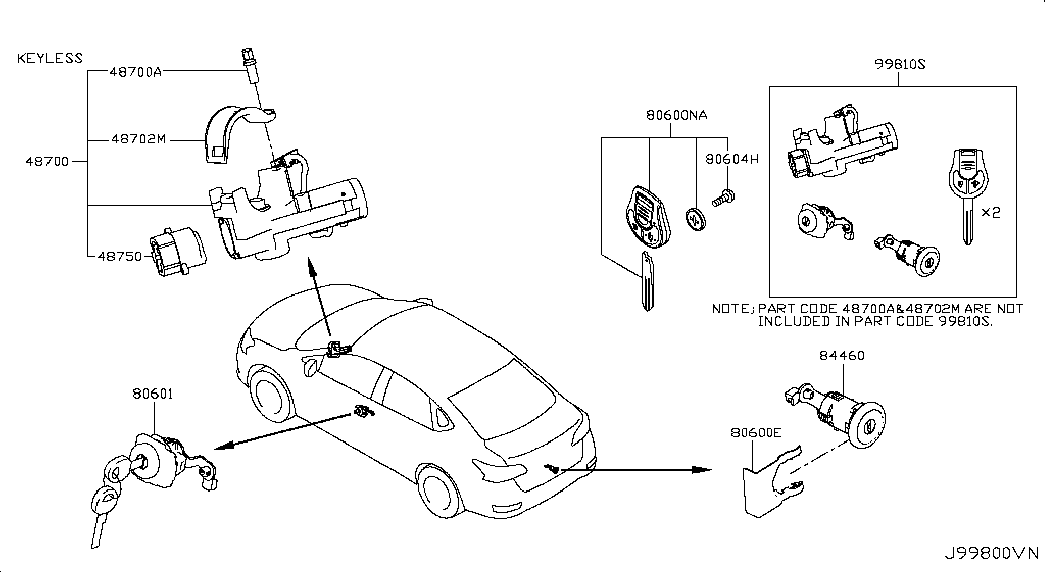 KEYLESS
48700A
48702M
48700
48750
80600NA
80604H
99810S
×2
NOTE; PART CODE 48700A&48702M ARE NOT INCLUDED IN PART CODE 99810S.
80601
84460
80600E
J99800VN