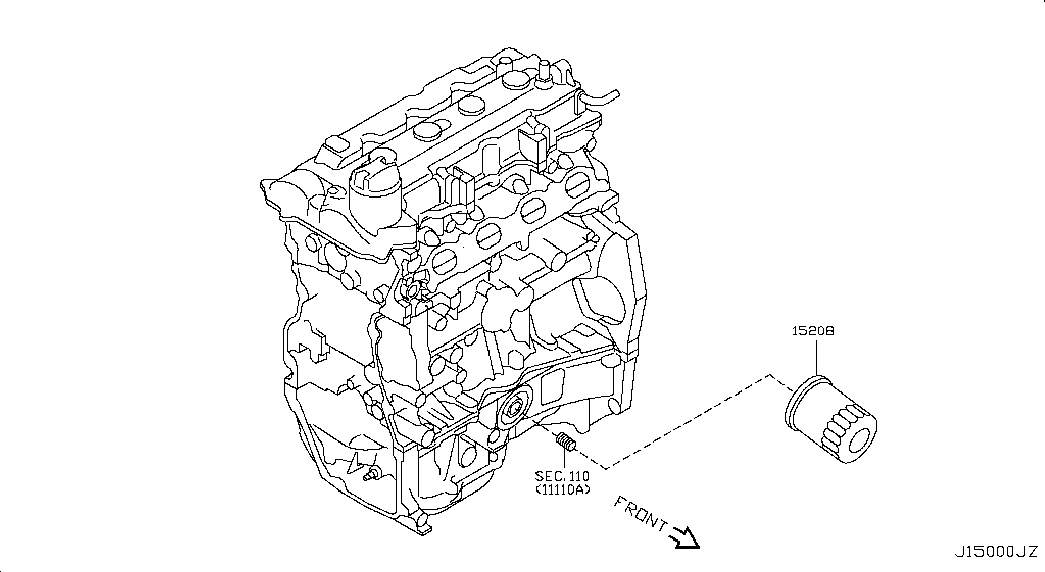 15208

SEC. 110
(11110A)

FRONT

J15000JZ