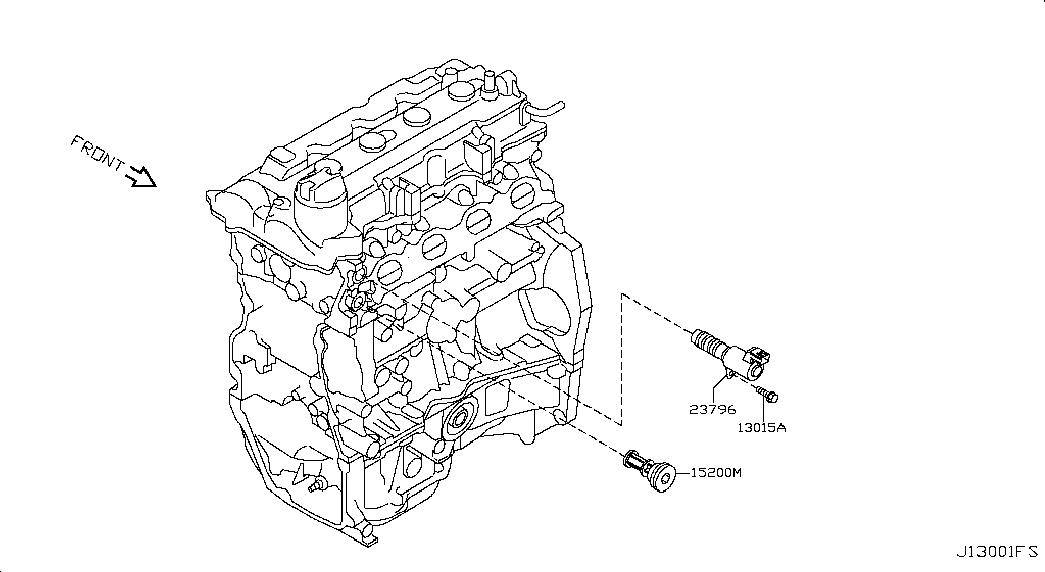 FRONT

23796

13015A

15200M

J13001FS