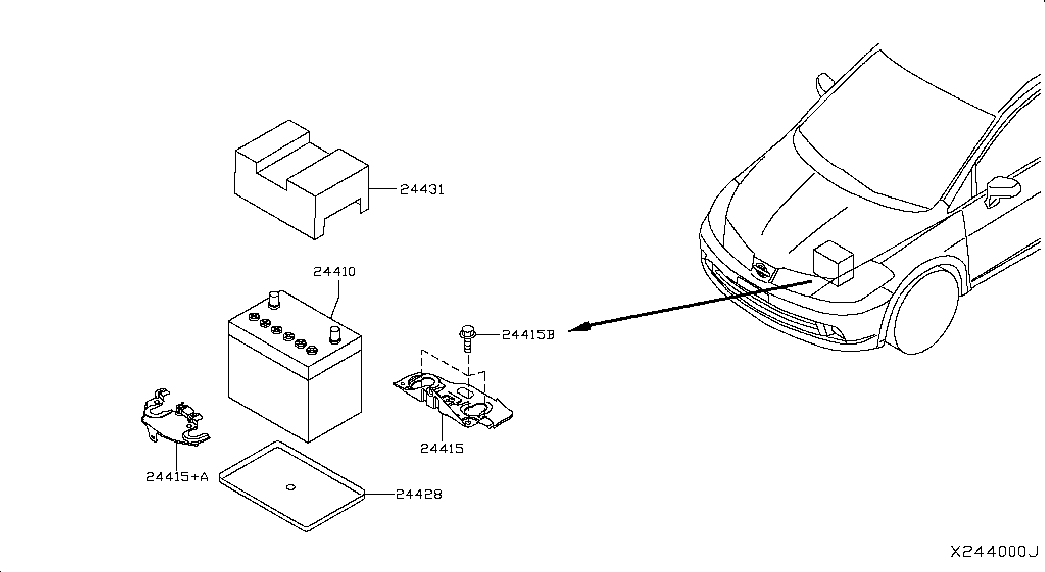 24431
24410
24415B
24415
24415+A
24428
X244000J