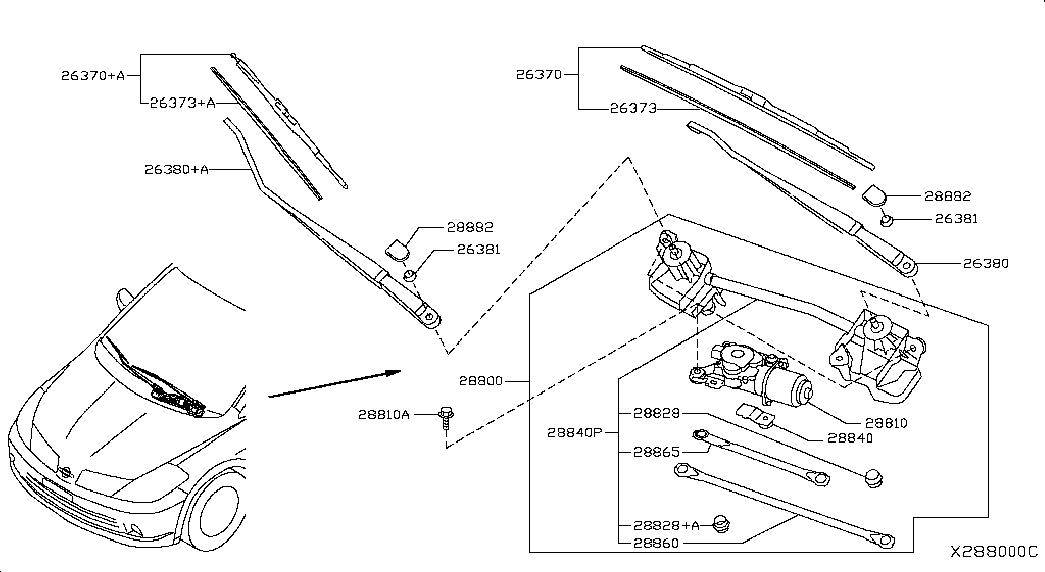 26370+A
26373+A
26380+A
28882
26381
26370
26373
28882
26381
26380
28800
28810A
28810
28828
28840P
28840
28865
28828+A
28860
X288000C