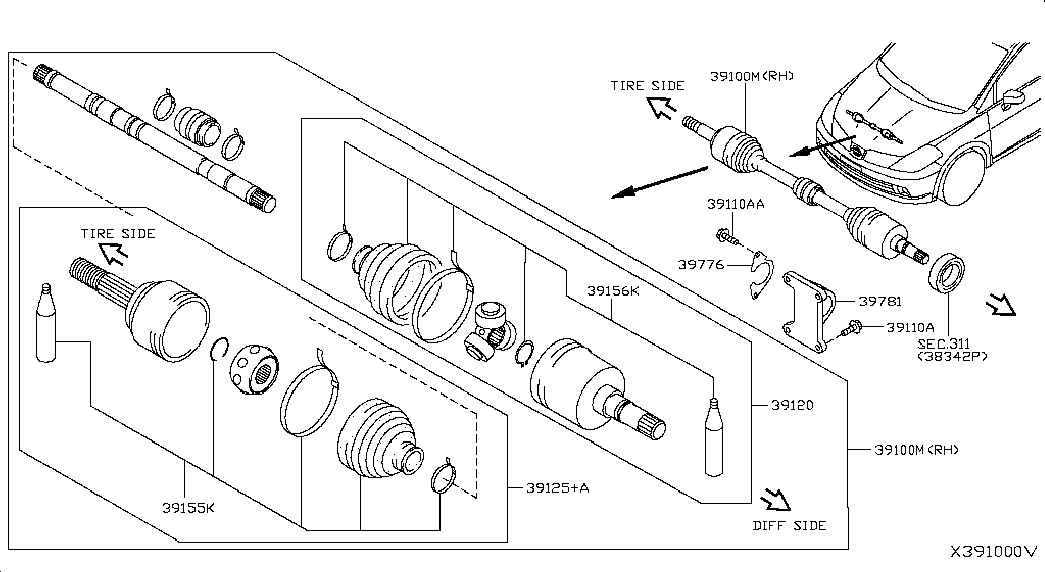 TIRE SIDE
39100M(RH)
39110AA
39776
39781
39110A
SEC.311
(38342P)
TIRE SIDE
39156K
39120
39100M(RH)
39155K
39125+A
DIFF SIDE
X391000V