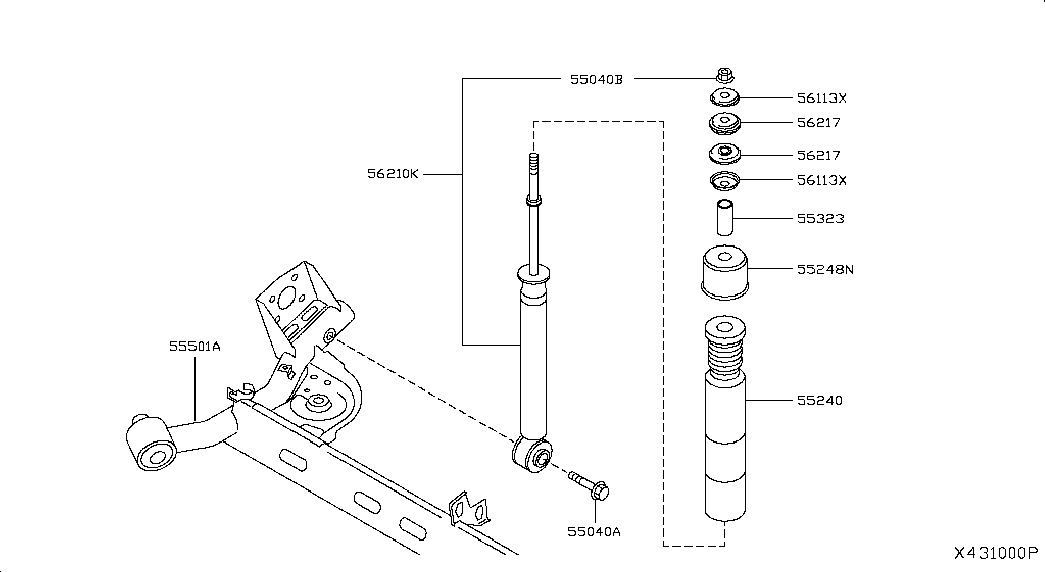 55040B
56113X
56217
56217
56113X
56210K
55323
55248N
55501A
55240
55040A
X431000P