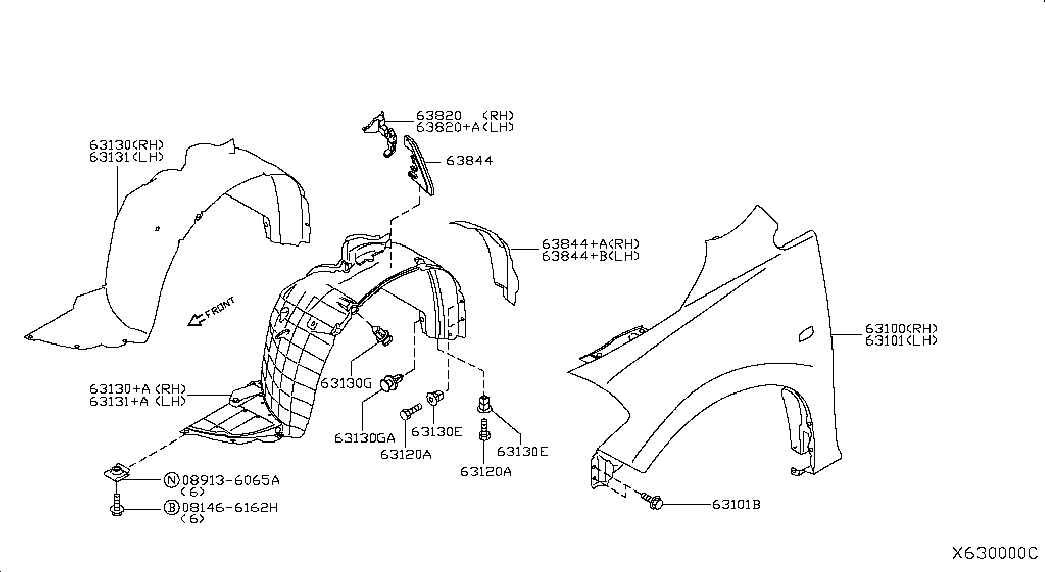 63130(RH)
63131(LH)

63820 (RH)
63820+A(LH)

63844

63844+A(RH)
63844+B(LH)

FRONT

63100(RH)
63101(LH)

63130+A (RH)
63131+A (LH)

63130G

63130GA

63130E

63120A

63130E

63120A

N 08913-6065A
(6)

B 08146-6162H
(6)

63101B

X630000C